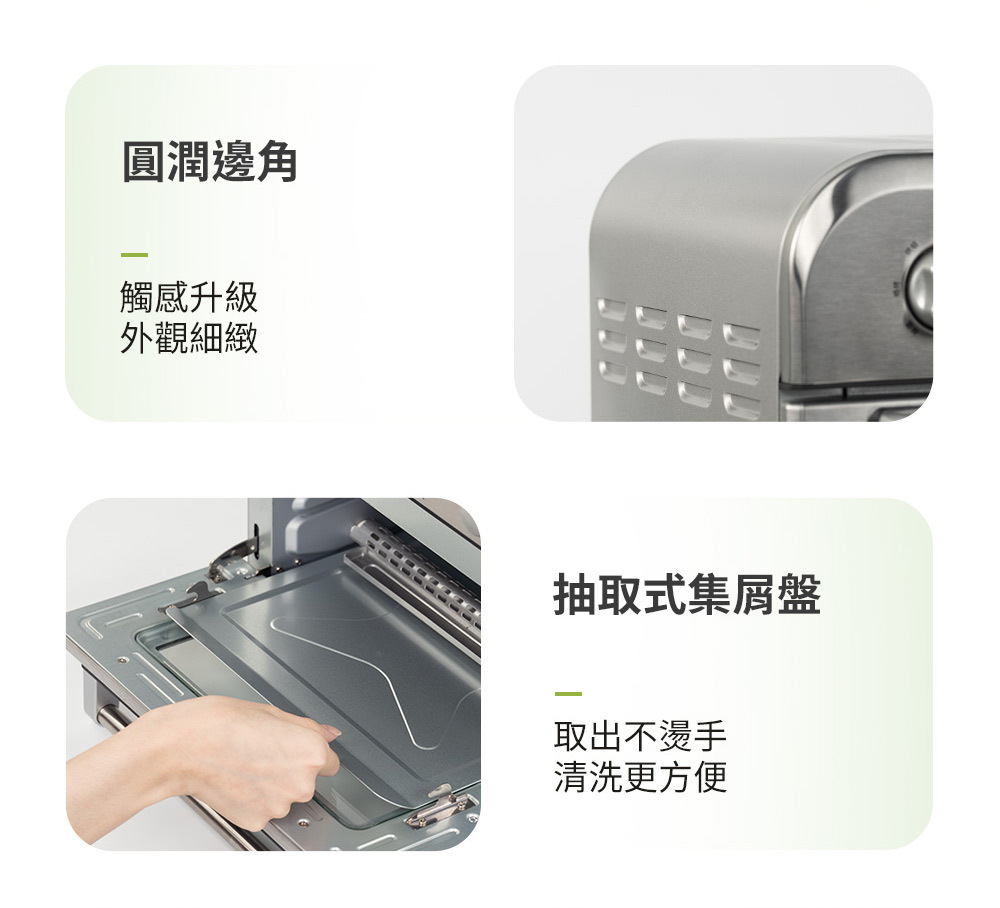 圓潤邊角

觸感升級
外觀細緻

抽取式集屑盤

取出不燙手
清洗更方便